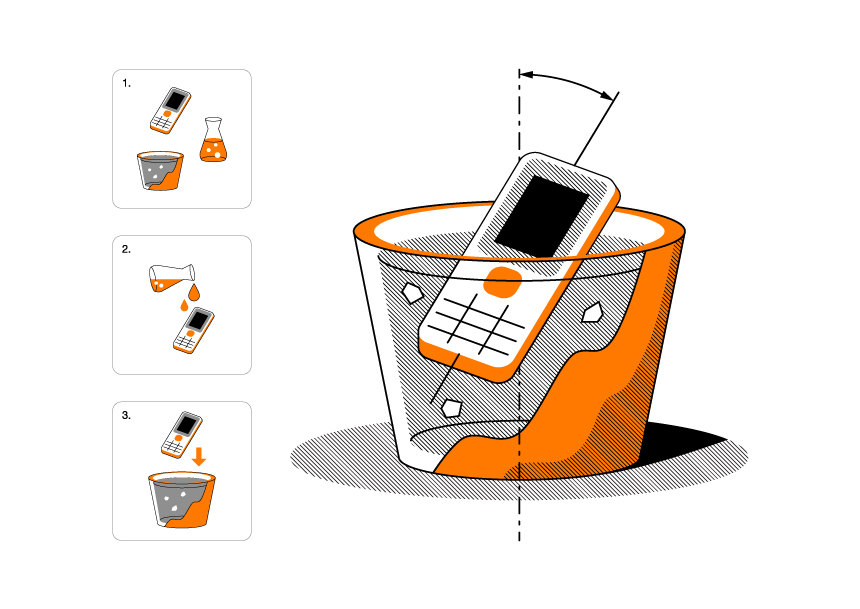 1.

2.

3.