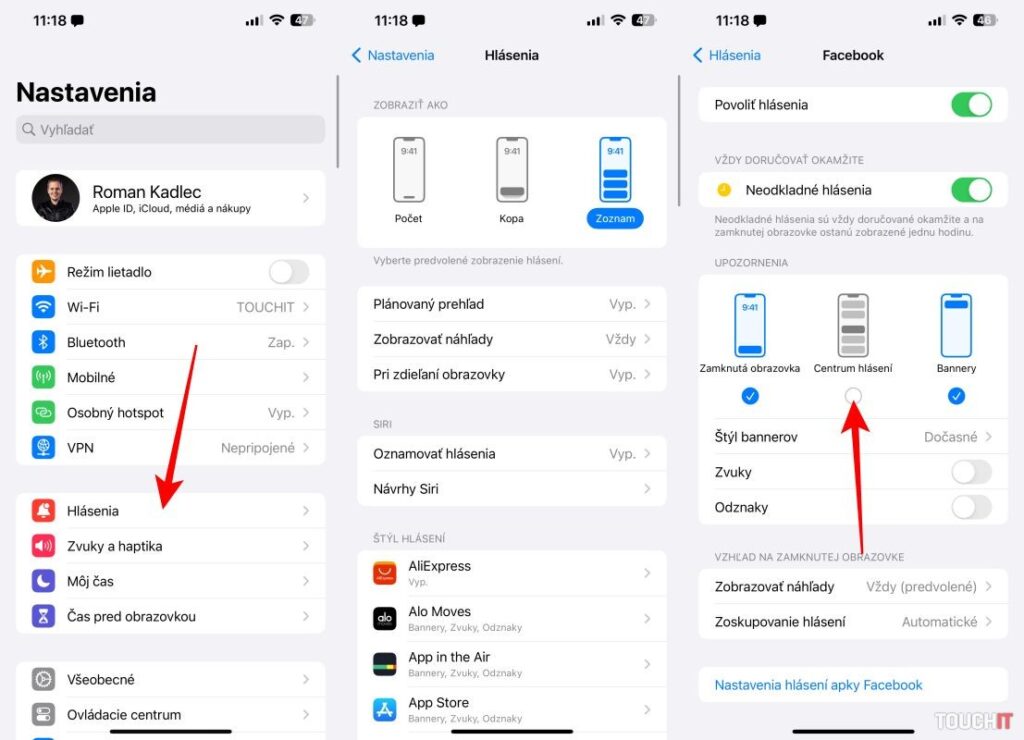 11:18
47

Nastavenia
Vyhľadať

Roman Kadlec
Apple ID, iCloud, médiá a nákupy

Režim lietadlo
Wi-Fi TOUCHIT
Bluetooth Zap.
Mobilné
Osobný hotspot Vyp.
VPN Nepripojené

Hlásenia
Zvuky a haptika
Môj čas
Čas pred obrazovkou

Všeobecné
Ovládacie centrum

11:18
47

Nastavenia
Hlásenia

ZOBRAZIŤ AKO
9:41
Počet
9:41
Kopa
9:41
Zoznam
Vyberte predvolené zobrazenie hlásení.

Plánovaný prehľad Vyp.
Zobrazovať náhľady Vždy
Pri zdieľaní obrazovky Vyp.

SIRI
Oznamovať hlásenia Vyp.
Návrhy Siri

ŠTÝL HLÁSENÍ
AliExpress
Vyp.
Alo Moves
Bannery, Zvuky, Odznaky
App in the Air
Bannery, Zvuky, Odznaky
App Store
Bannery, Zvuky, Odznaky

11:18
46

Hlásenia
Facebook

Povoliť hlásenia

VŽDY DORUČOVAŤ OKAMŽITE
Neodkladné hlásenia
Neodkladné hlásenia sú vždy doručované okamžite a na zamknutej obrazovke ostanú zobrazené jednu hodinu.

UPOZORNENIA
9:41
Zamknutá obrazovka
Centrum hlásení
Bannery
Štýl bannerov Dočasné
Zvuky
Odznaky

VZHĽAD NA ZAMKNUTEJ OBRAZOVKE
Zobrazovať náhľady Vždy (predvolené)
Zoskupovanie hlásení Automatické

Nastavenia hlásení apky Facebook

TOUCHIT