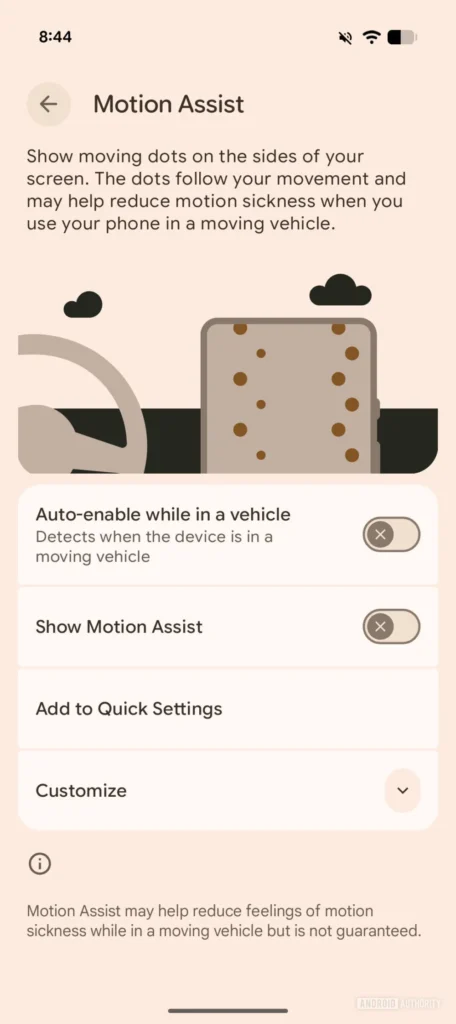 8:44

Motion Assist

Show moving dots on the sides of your screen. The dots follow your movement and may help reduce motion sickness when you use your phone in a moving vehicle.

Auto-enable while in a vehicle
Detects when the device is in a moving vehicle

Show Motion Assist

Add to Quick Settings

Customize

Motion Assist may help reduce feelings of motion sickness while in a moving vehicle but is not guaranteed.

ANDROID AUTHORITY