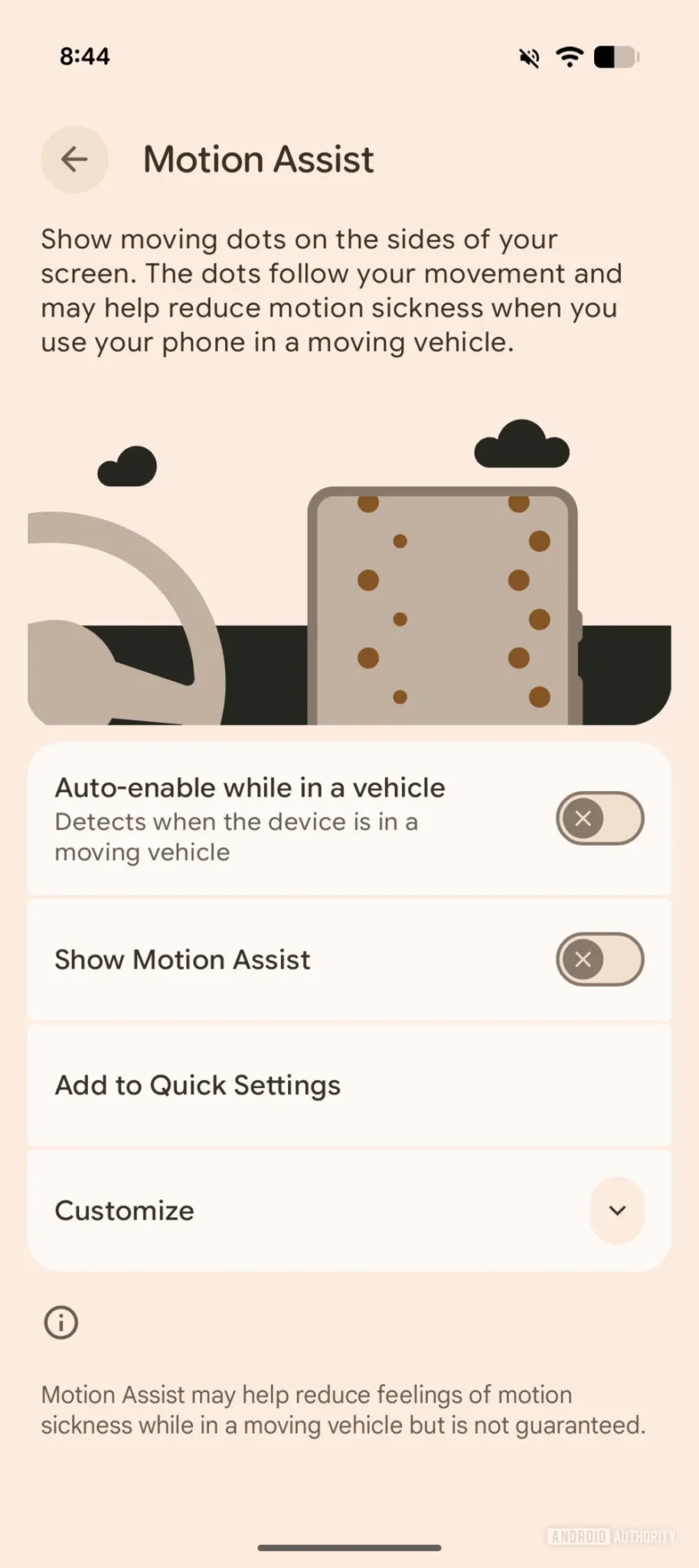 8:44

Motion Assist

Show moving dots on the sides of your screen. The dots follow your movement and may help reduce motion sickness when you use your phone in a moving vehicle.

Auto-enable while in a vehicle
Detects when the device is in a moving vehicle

Show Motion Assist

Add to Quick Settings

Customize

Motion Assist may help reduce feelings of motion sickness while in a moving vehicle but is not guaranteed.

ANDROID AUTHORITY